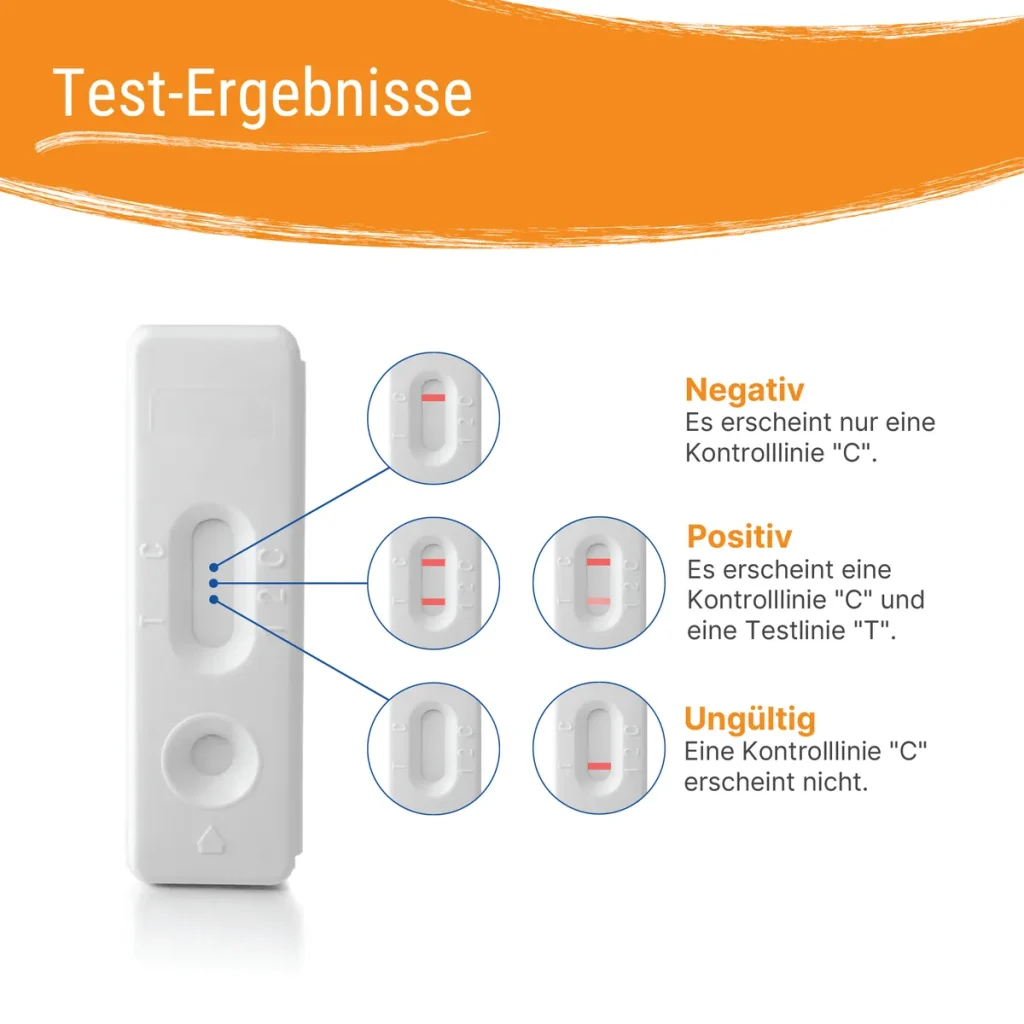 Test-Ergebnisse

C
T
1
2
C

Negativ
Es erscheint nur eine Kontrolllinie "C".

Positiv
Es erscheint eine Kontrolllinie "C" und eine Testlinie "T".

Ungültig
Eine Kontrolllinie "C" erscheint nicht.