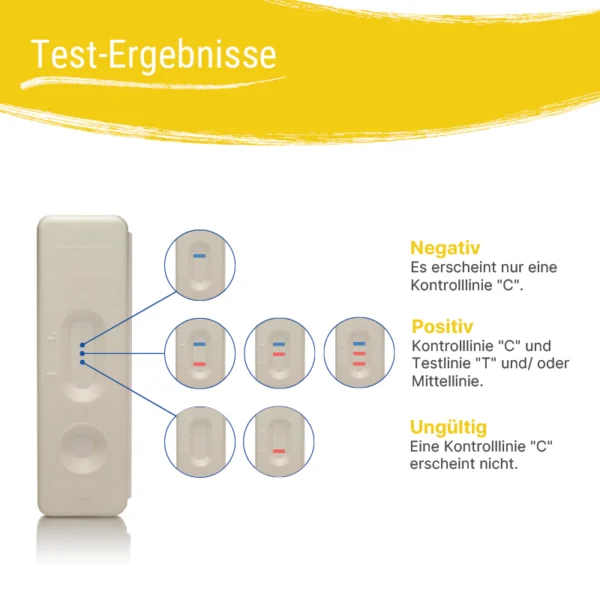 Test-Ergebnisse

Negativ
Es erscheint nur eine Kontrolllinie "C".

Positiv
Kontrolllinie "C" und Testlinie "T" und/ oder Mittellinie.

Ungültig
Eine Kontrolllinie "C" erscheint nicht.